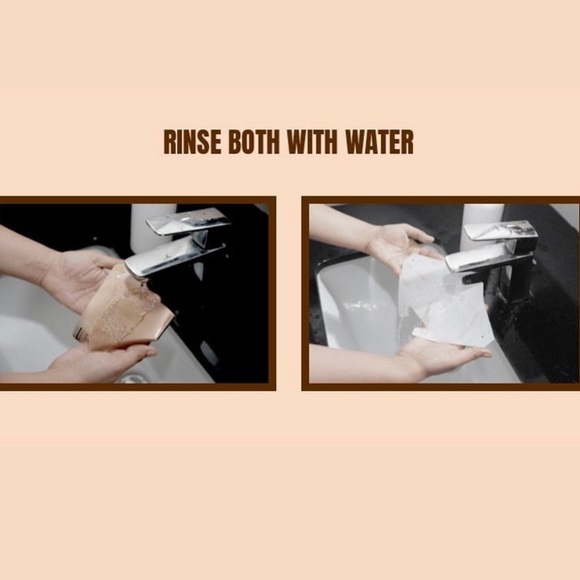 RINSE BOTH WITH WATER